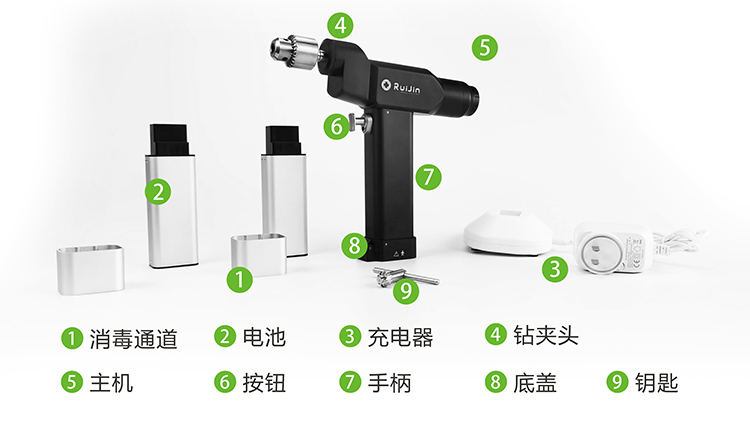 4
5
RuiJin
6
2
7
8
3
1
9

1 消毒通道
2 电池
3 充电器
4 钻夹头
5 主机
6 按钮
7 手柄
8 底盖
9 钥匙